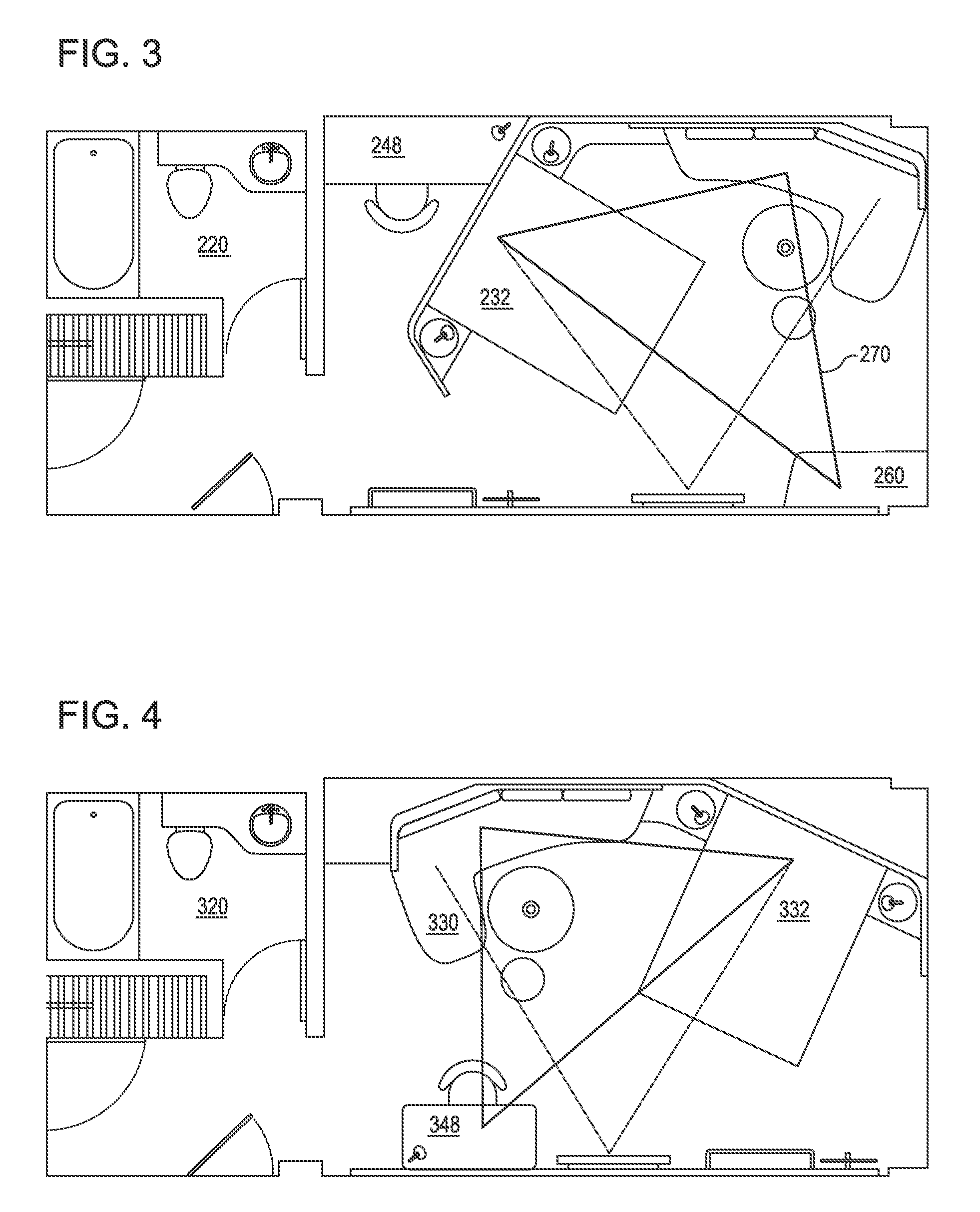 FIG. 3

248

220

232

270

260

FIG. 4

320

330

332

348